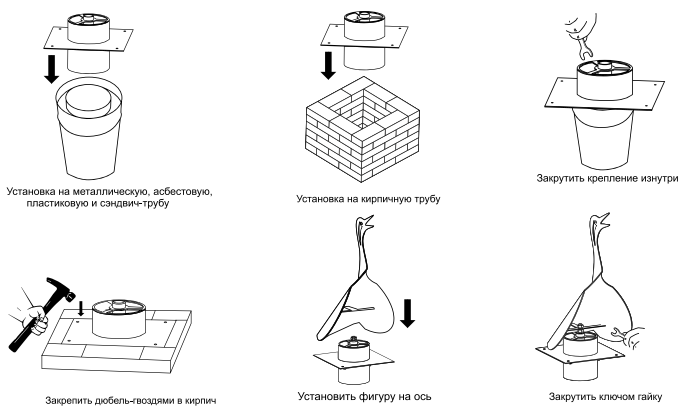 Установка на металлическую, асбестовую, пластиковую и сэндвич-трубу

Установка на кирпичную трубу

Закрутить крепление изнутри

Закрепить дюбель-гвоздями в кирпич

Установить фигуру на ось

Закрутить ключом гайку