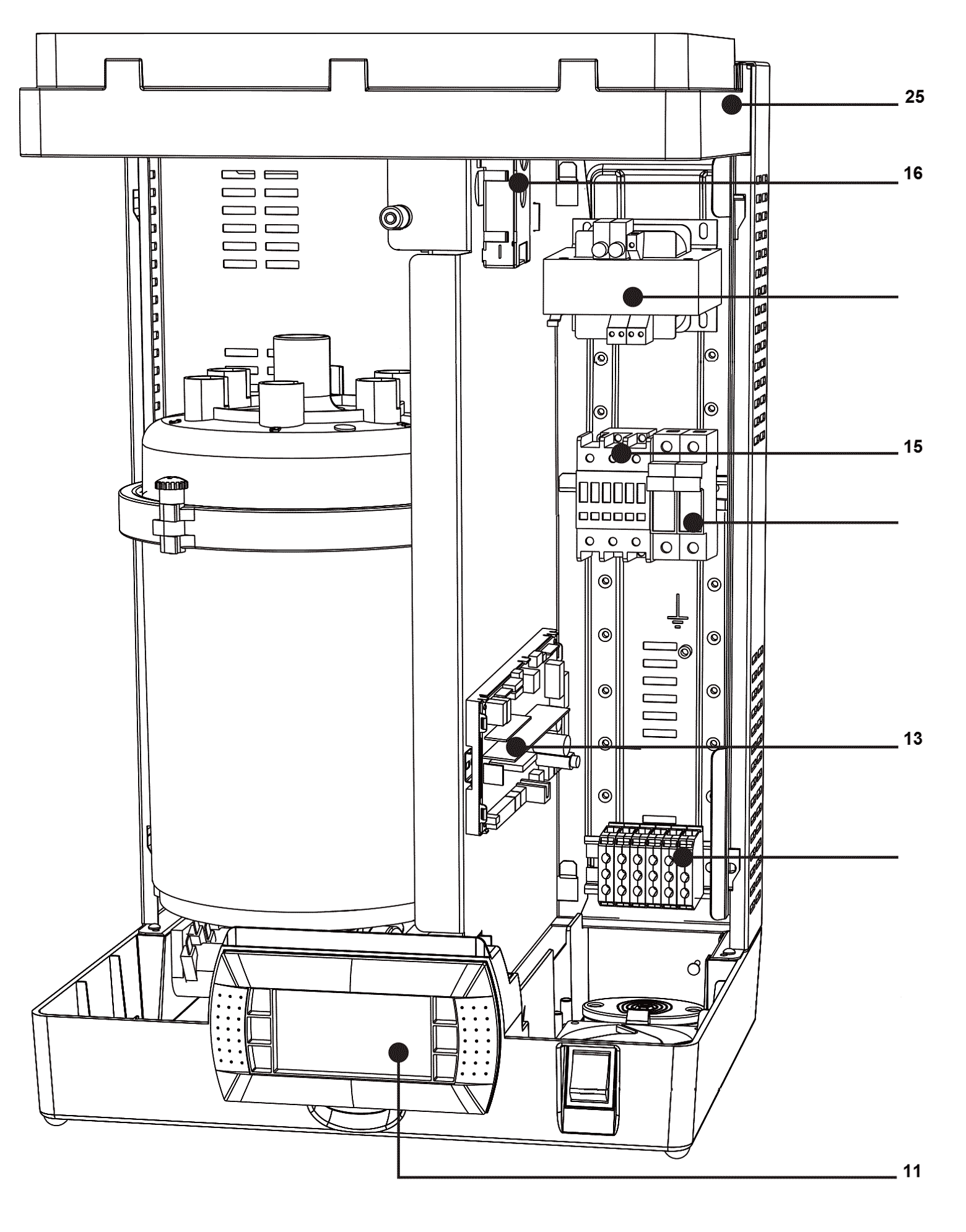 25

16

15

13

11